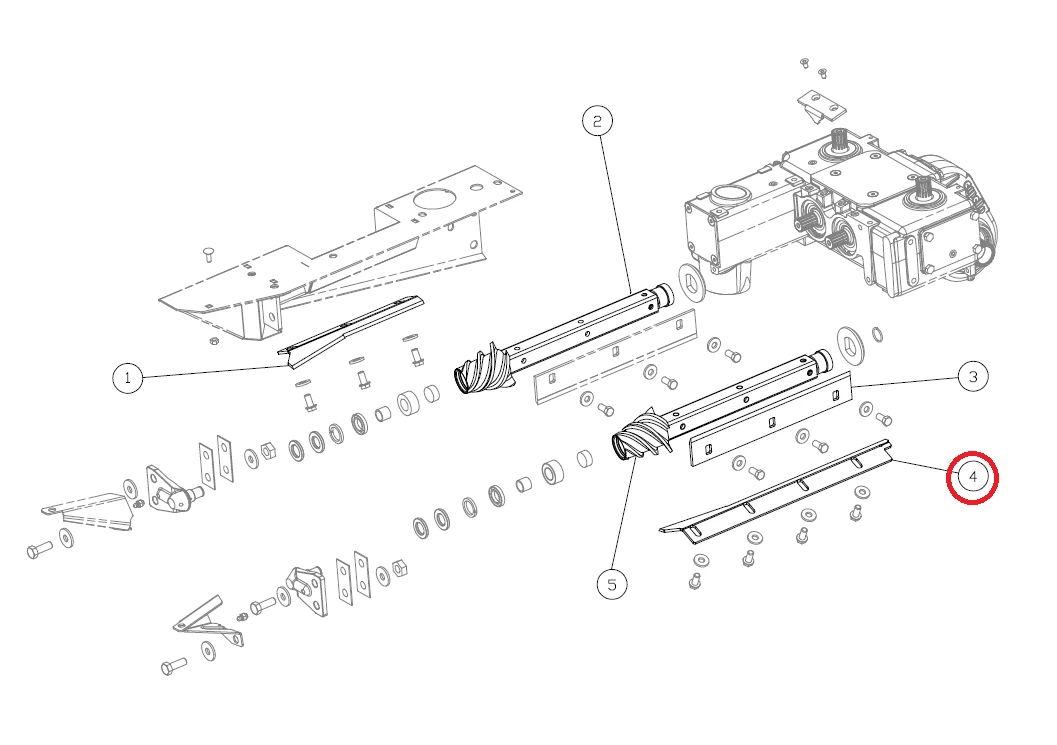 2
1
3
4
5