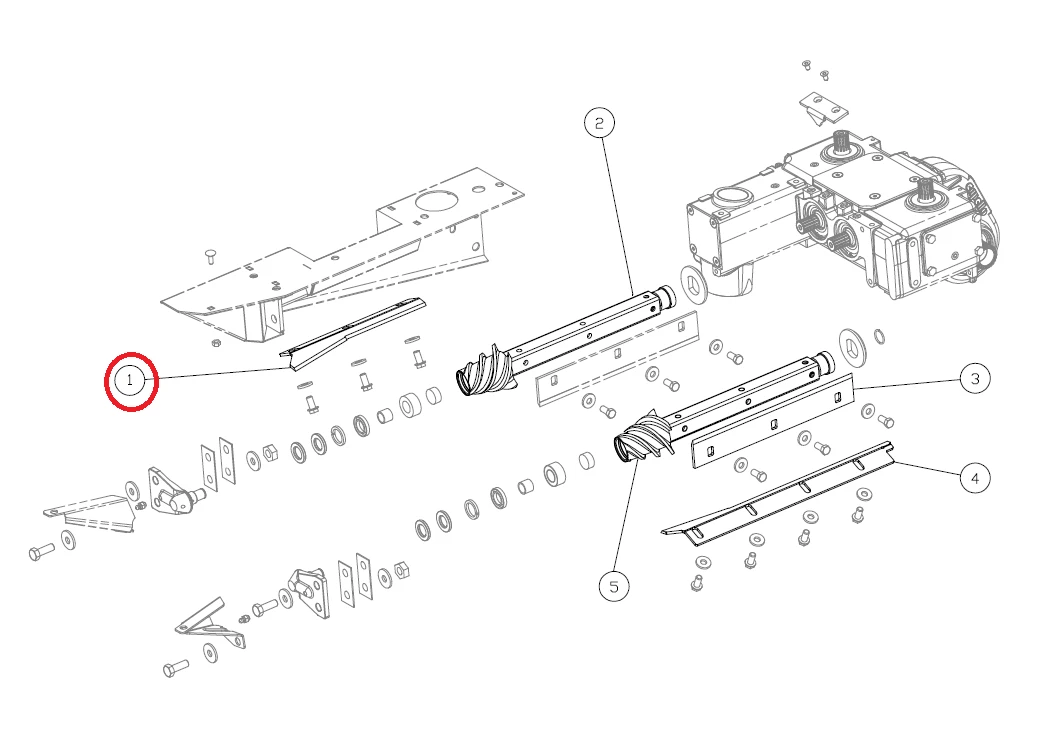 1

2

3

4

5