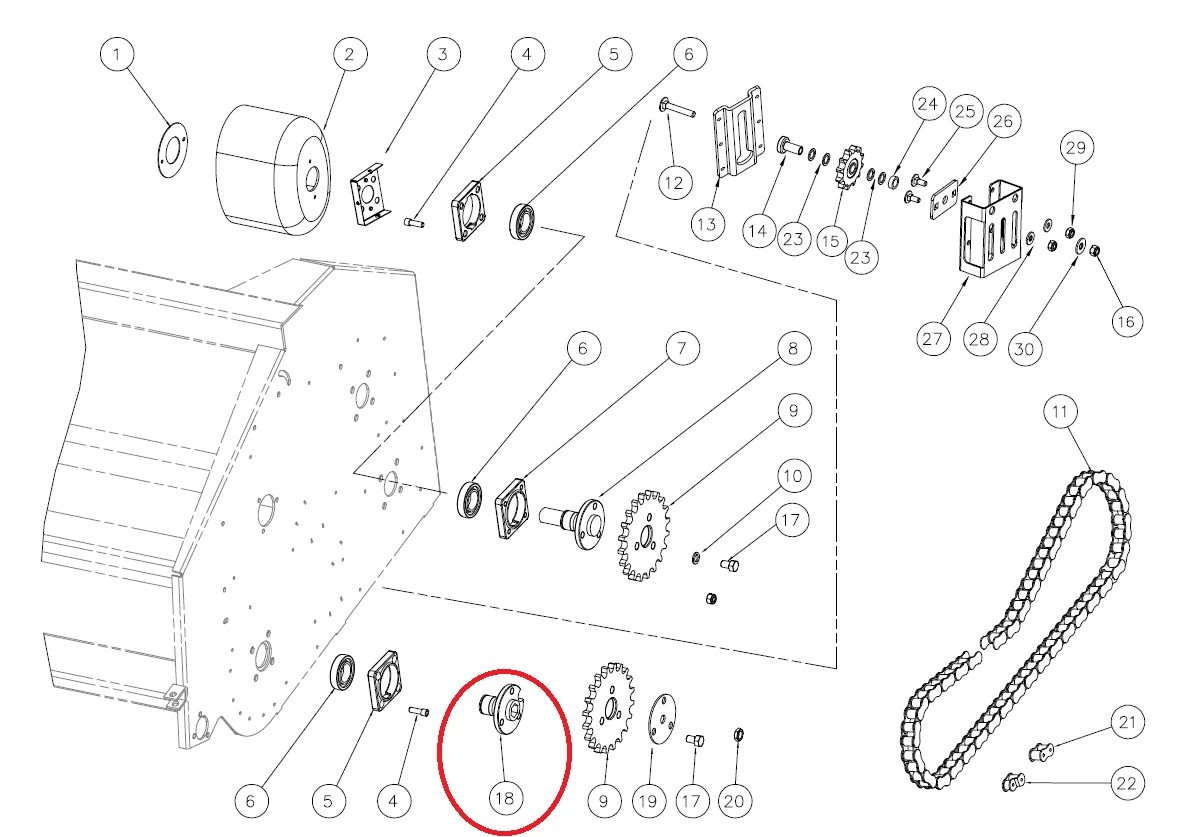 1
2
3
4
5
6
12
13
14
23
15
23
24
25
26
29
27
28
30
16
6
7
8
9
10
17
11
6
5
4
18
9
19
17
20
21
22