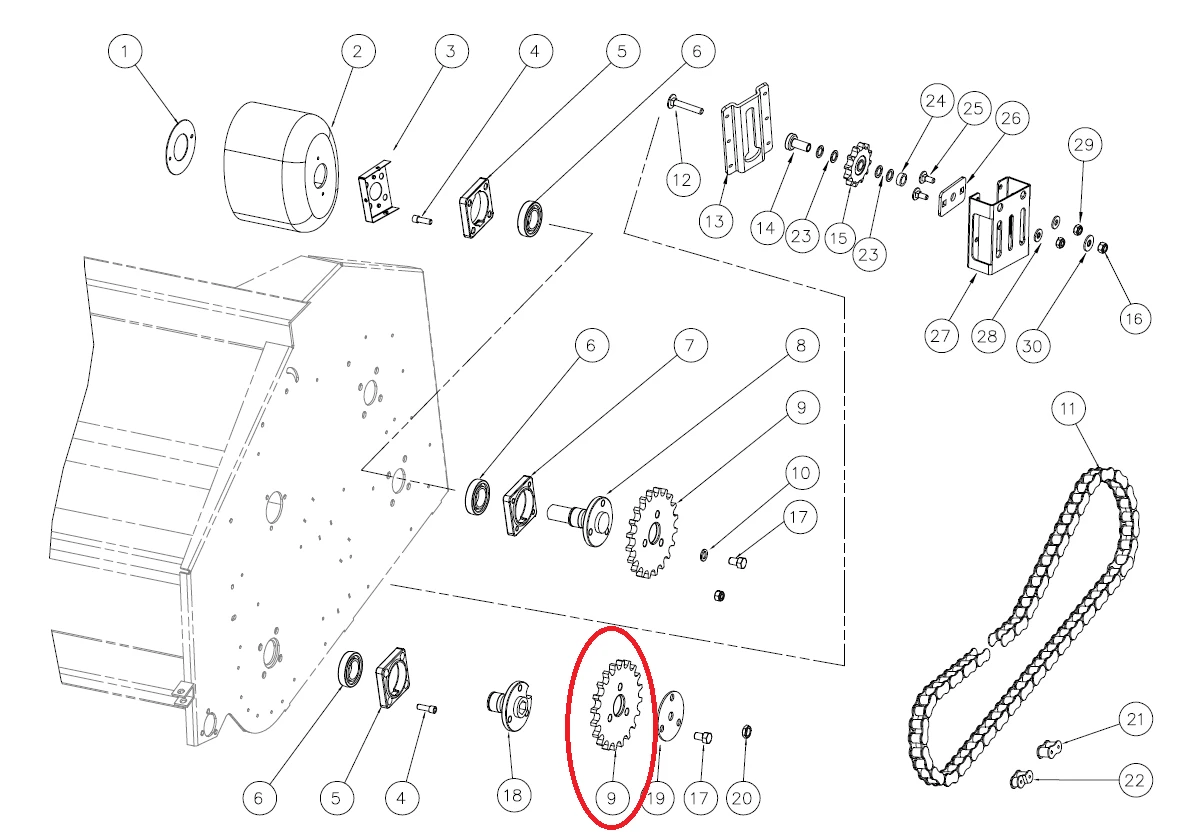 1
2
3
4
5
6
12
13
14
23
15
23
24
25
26
29
27
28
30
16
6
7
8
9
10
17
11
6
5
4
18
9
19
17
20
21
22