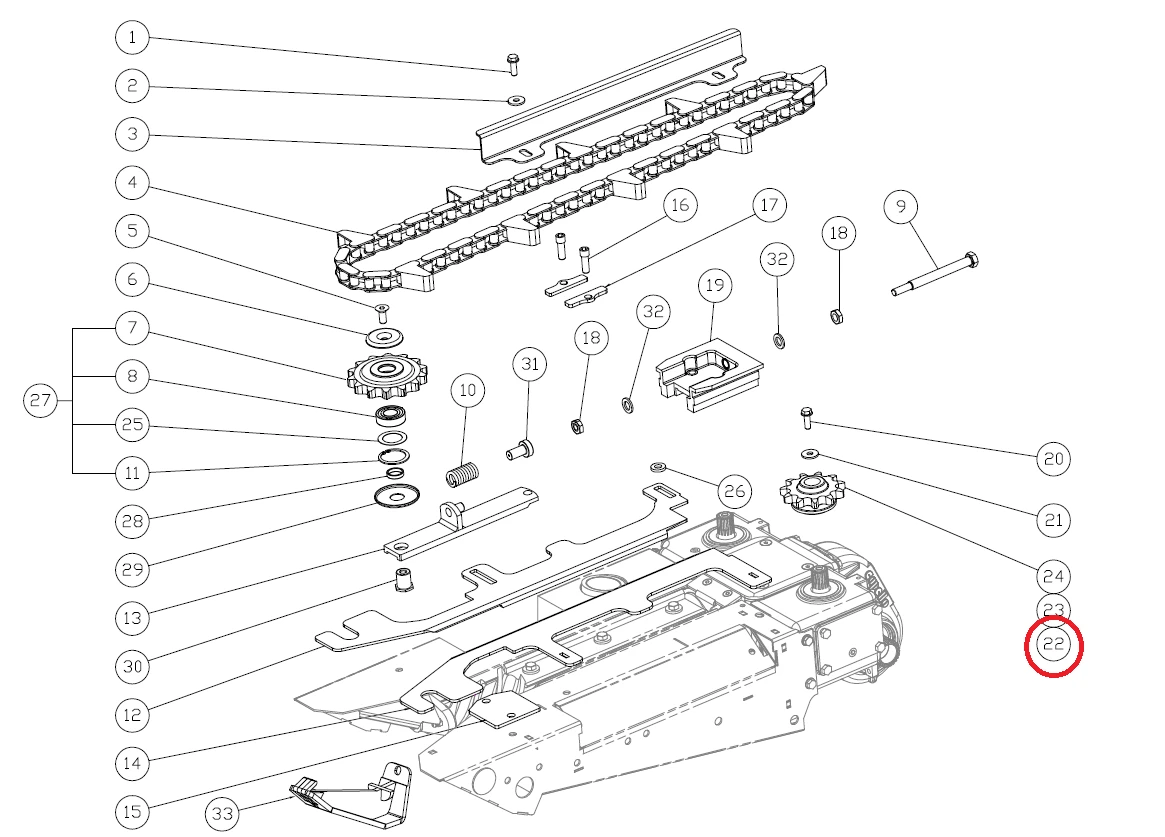 1
2
3
4
5
6
7
8
25
11
27
28
29
13
30
12
14
15
33
10
31
18
32
16
17
19
32
18
9
20
21
26
24
23
22