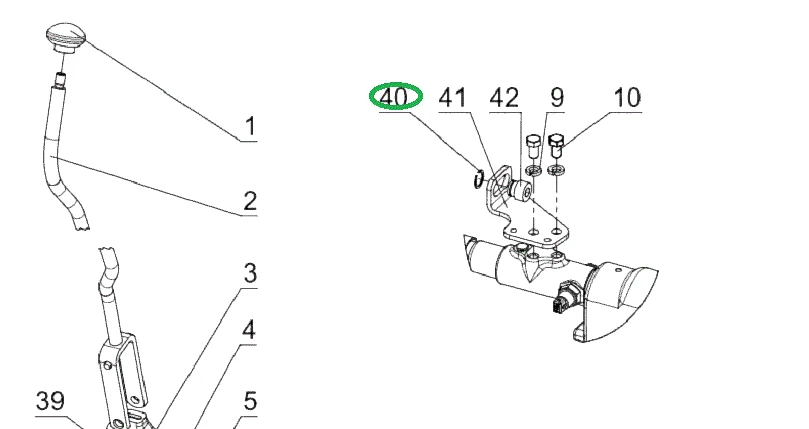 1
2
3
4
39
5
40
41
42
9
10