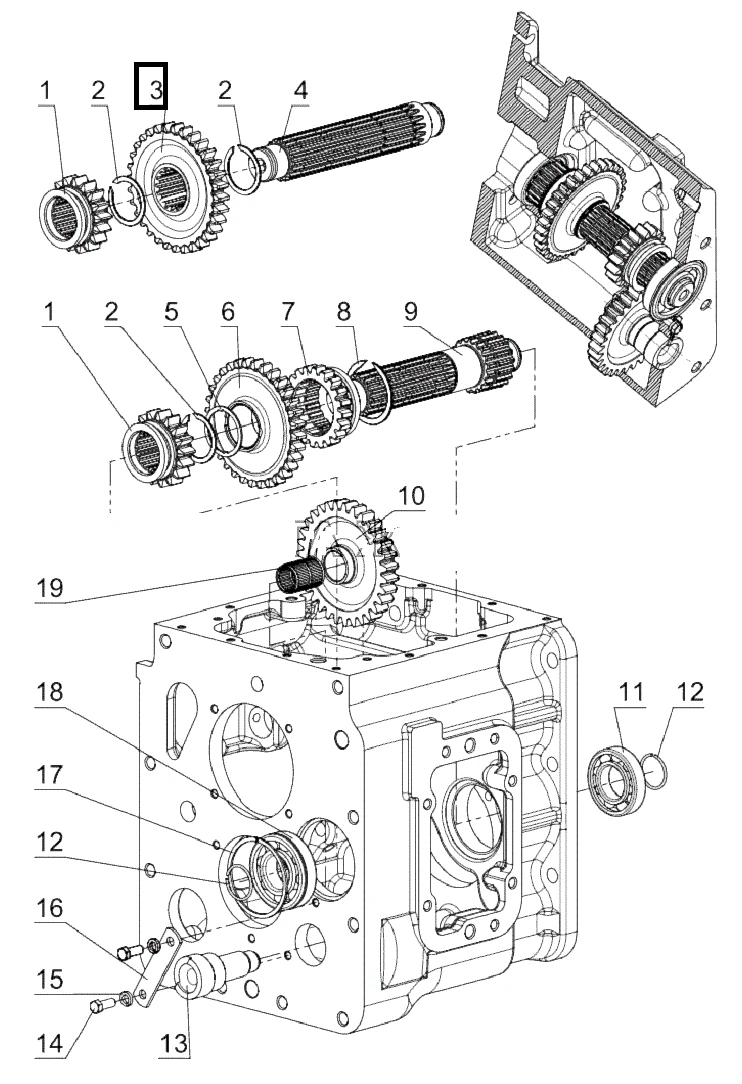 1 2 3 2 4

1 2 5 6 7 8 9

10

19

18

17

12

16

15

14

13

11 12